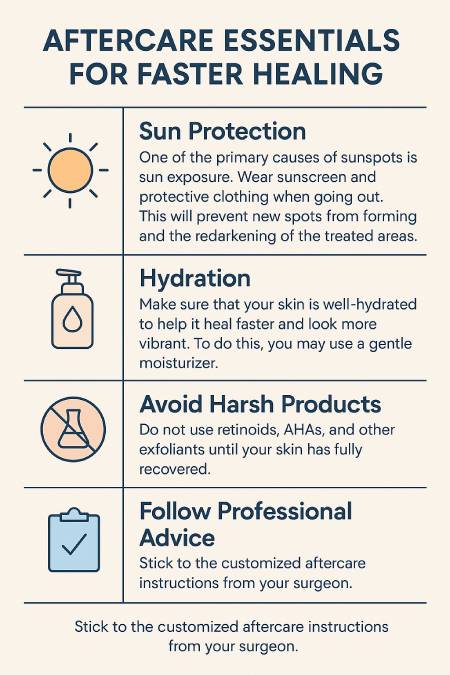 AFTERCARE ESSENTIALS FOR FASTER HEALING

Sun Protection
One of the primary causes of sunspots is sun exposure. Wear sunscreen and protective clothing when going out. This will prevent new spots from forming and the redarkening of the treated areas.

Hydration
Make sure that your skin is well-hydrated to help it heal faster and look more vibrant. To do this, you may use a gentle moisturizer.

Avoid Harsh Products
Do not use retinoids, AHAs, and other exfoliants until your skin has fully recovered.

Follow Professional Advice
Stick to the customized aftercare instructions from your surgeon.

Stick to the customized aftercare instructions from your surgeon.